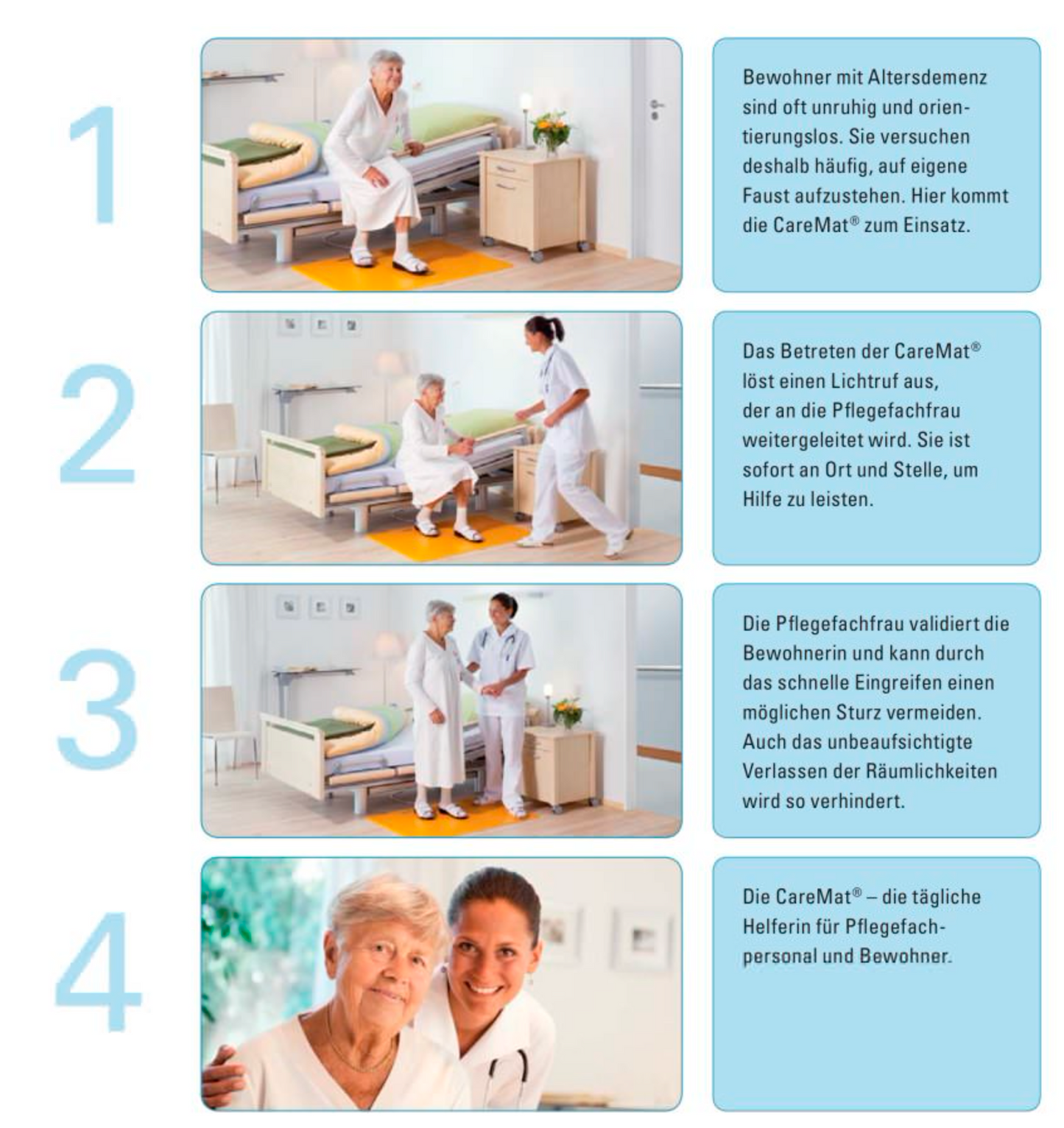 1

Bewohner mit Altersdemenz sind oft unruhig und orientierungslos. Sie versuchen deshalb häufig, auf eigene Faust aufzustehen. Hier kommt die CareMat® zum Einsatz.

2

Das Betreten der CareMat® löst einen Lichtruf aus, der an die Pflegefachfrau weitergeleitet wird. Sie ist sofort an Ort und Stelle, um Hilfe zu leisten.

3

Die Pflegefachfrau validiert die Bewohnerin und kann durch das schnelle Eingreifen einen möglichen Sturz vermeiden. Auch das unbeaufsichtigte Verlassen der Räumlichkeiten wird so verhindert.

4

Die CareMat® – die tägliche Helferin für Pflegefachpersonal und Bewohner.